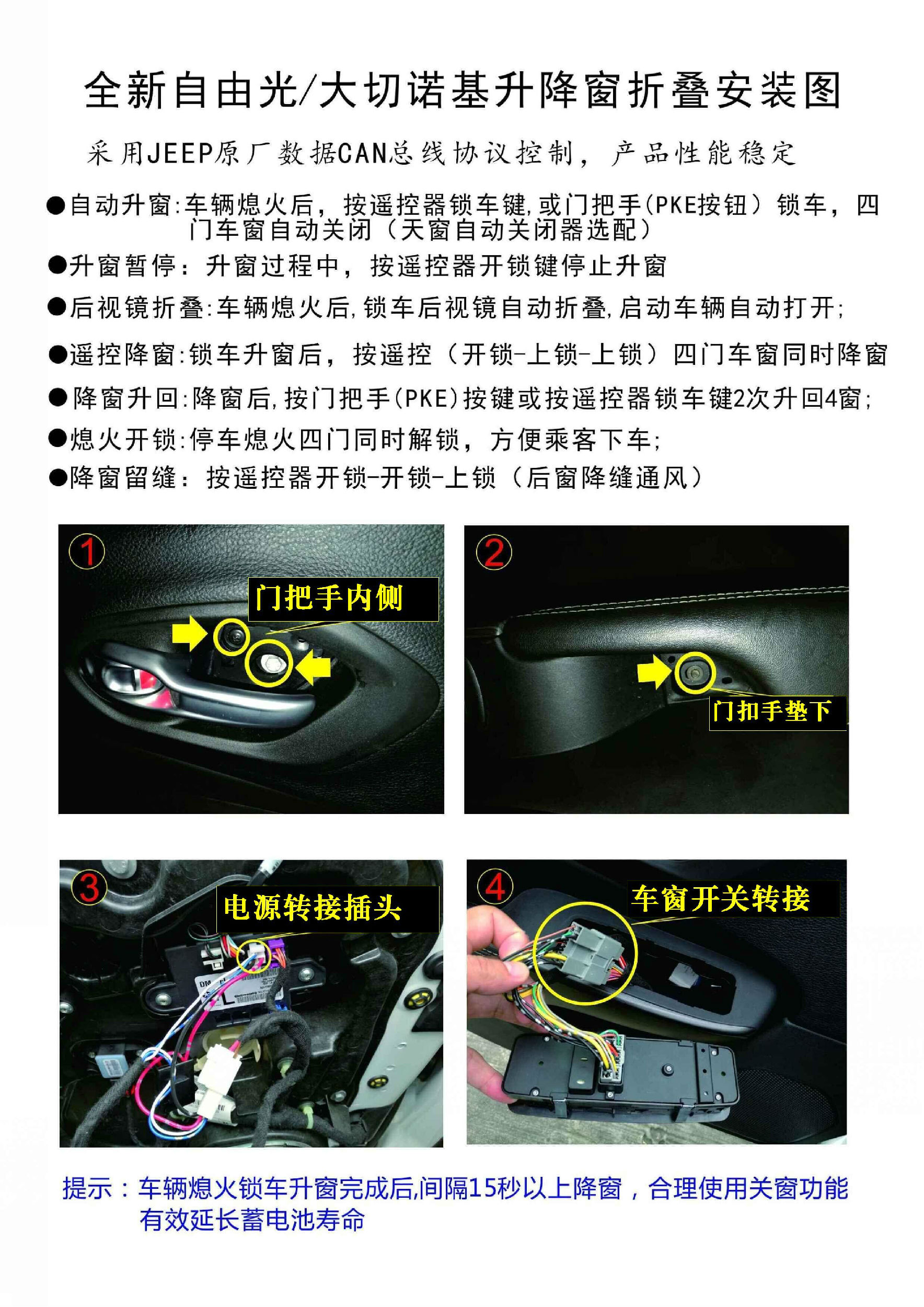 全新自由光/大切诺基升降窗折叠安装图

采用JEEP原厂数据CAN总线协议控制，产品性能稳定

●自动升窗:车辆熄火后，按遥控器锁车键,或门把手(PKE按钮）锁车，四门车窗自动关闭（天窗自动关闭器选配）

●升窗暂停：升窗过程中，按遥控器开锁键停止升窗

●后视镜折叠:车辆熄火后,锁车后视镜自动折叠,启动车辆自动打开;

●遥控降窗:锁车升窗后，按遥控（开锁-上锁-上锁）四门车窗同时降窗

●降窗升回:降窗后,按门把手(PKE)按键或按遥控器锁车键2次升回4窗;

●熄火开锁:停车熄火四门同时解锁，方便乘客下车;

●降窗留缝：按遥控器开锁-开锁-上锁（后窗降缝通风）

1
门把手内侧

2
门扣手垫下

3
电源转接插头

4
车窗开关转接

提示：车辆熄火锁车升窗完成后,间隔15秒以上降窗，合理使用关窗功能有效延长蓄电池寿命