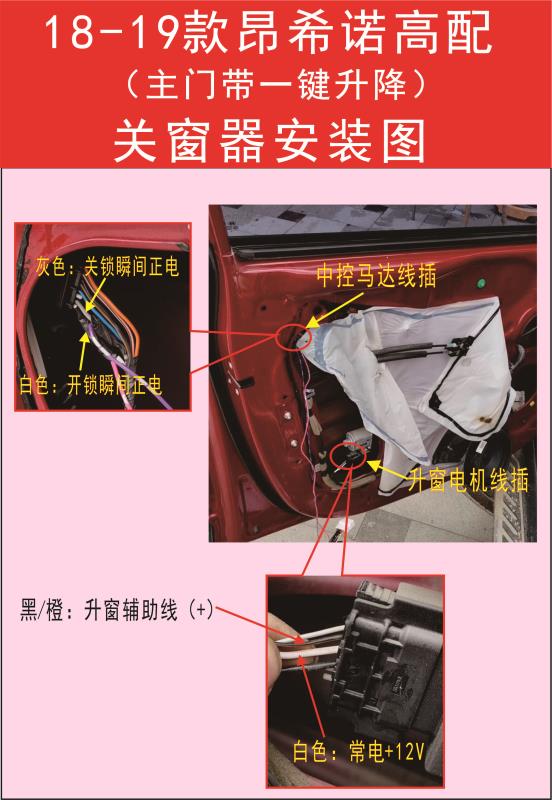 18-19款昂希诺高配
（主门带一键升降）
关窗器安装图

灰色：关锁瞬间正电

白色：开锁瞬间正电

中控马达线插

升窗电机线插

黑/橙：升窗辅助线（+）

白色：常电+12V